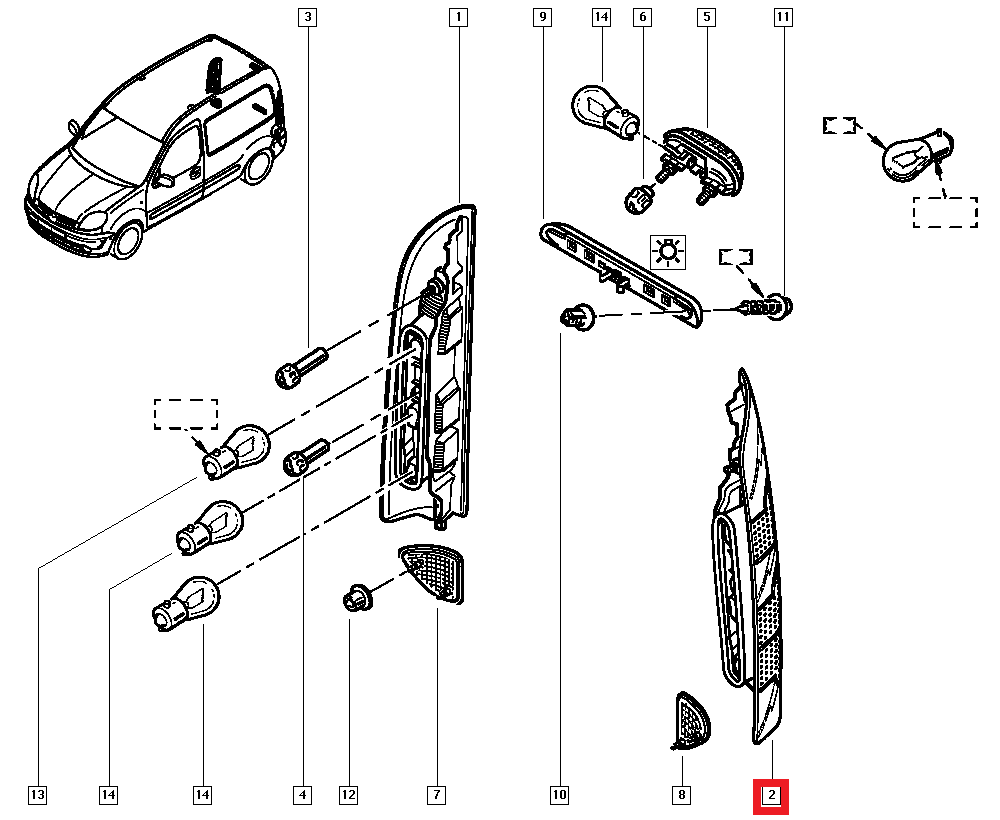 3
1
9
14
6
5
11
13
14
14
4
12
7
10
8
2